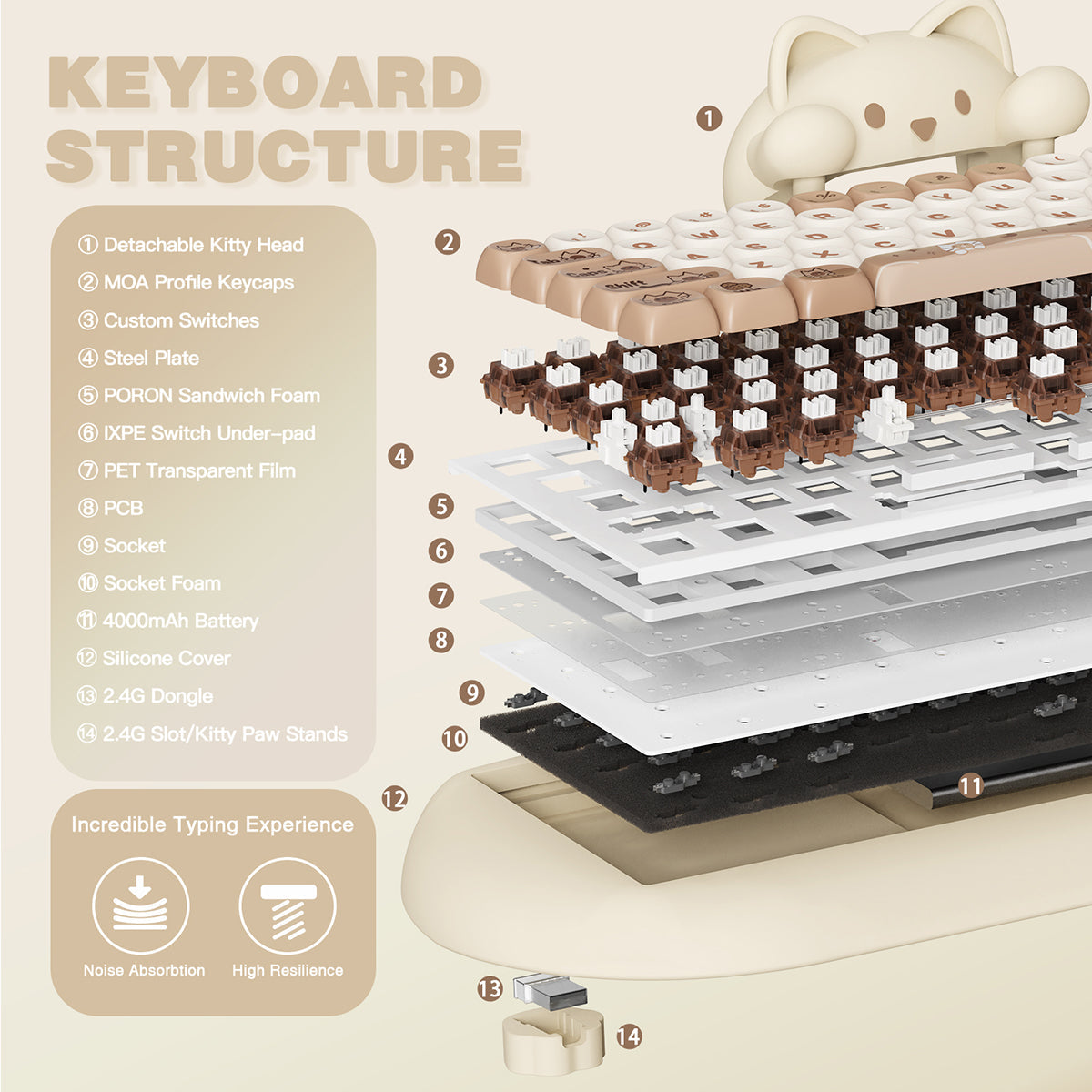 KEYBOARD STRUCTURE

① Detachable Kitty Head
② MOA Profile Keycaps
③ Custom Switches
④ Steel Plate
⑤ PORON Sandwich Foam
⑥ IXPE Switch Under--pad
⑦ PET Transparent Film
⑧ PCB
⑨ Socket
⑩ Socket Foam
⑪ 4000mAh Battery
⑫ Silicone Cover
⑬ 2.4G Dongle
⑭ 2.4G Slot/Kitty Paw Stands

Incredible Typing Experience

Noise Absorbtion

High Resilience

1
2
3
4
5
6
7
8
9
10
11
12
13
14