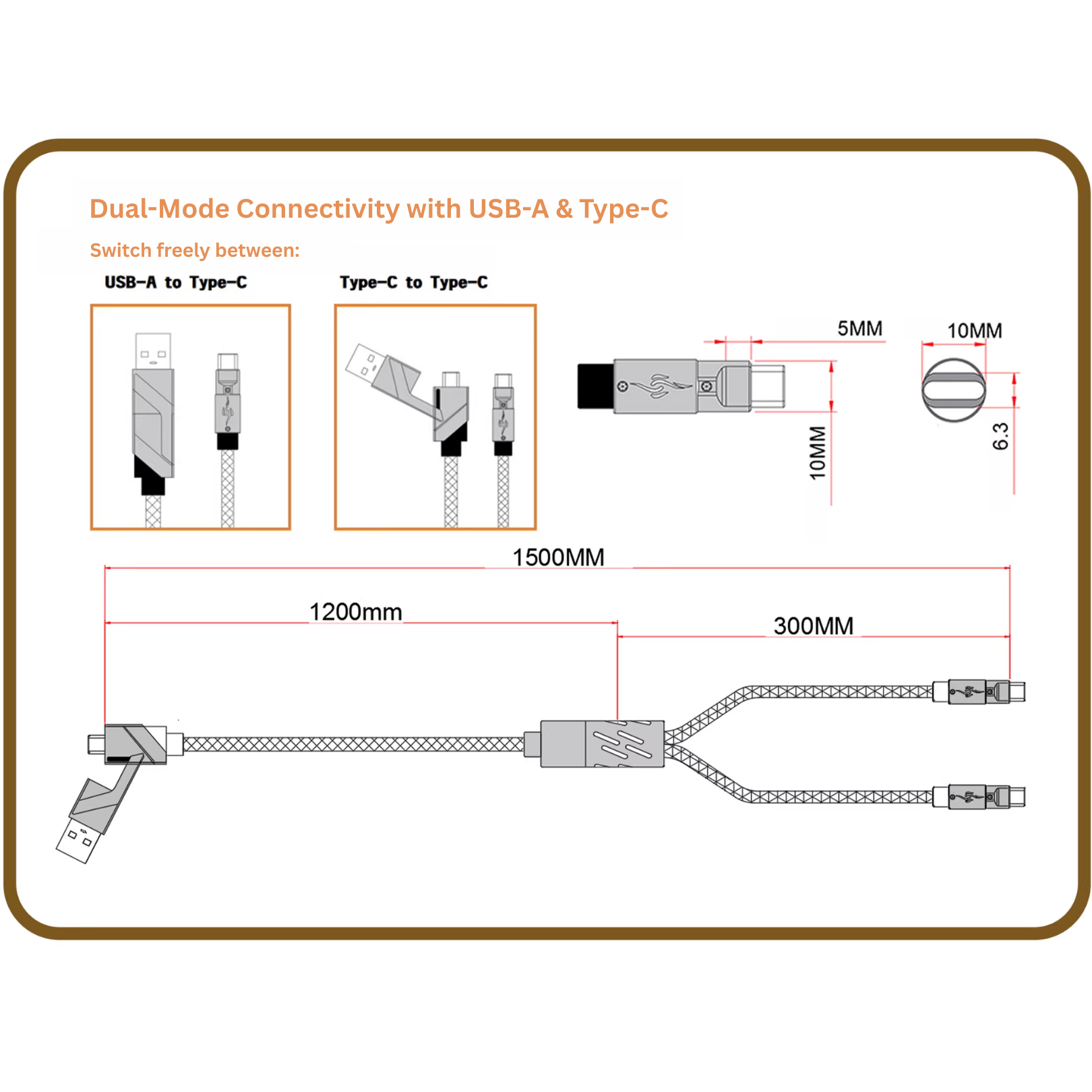 Dual-Mode Connectivity with USB-A & Type-C

Switch freely between:

USB-A to Type-C

Type-C to Type-C

5MM

10MM

10MM

6.3

1500MM

1200mm

300MM